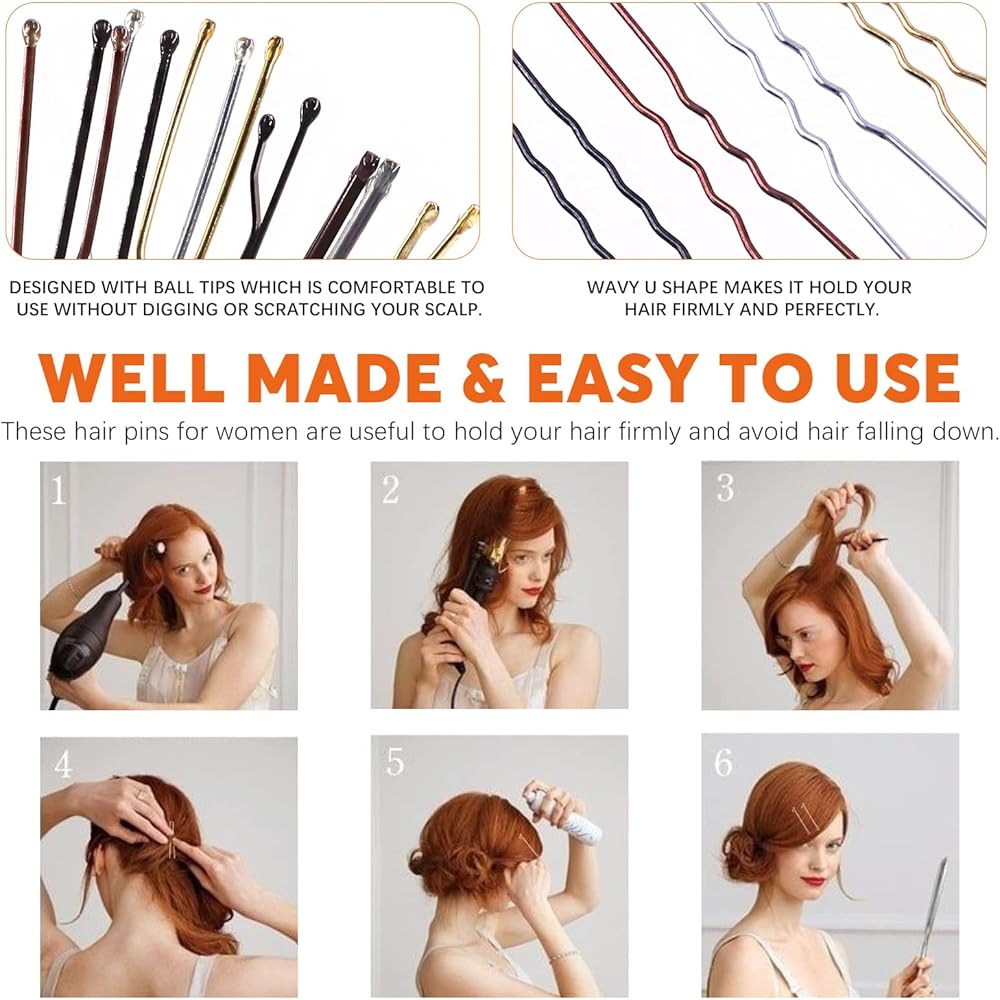 DESIGNED WITH BALL TIPS WHICH IS COMFORTABLE TO USE WITHOUT DIGGING OR SCRATCHING YOUR SCALP.

WAVY U SHAPE MAKES IT HOLD YOUR HAIR FIRMLY AND PERFECTLY.

WELL MADE & EASY TO USE

These hair pins for women are useful to hold your hair firmly and avoid hair falling down.

1

2

3

4

5

6