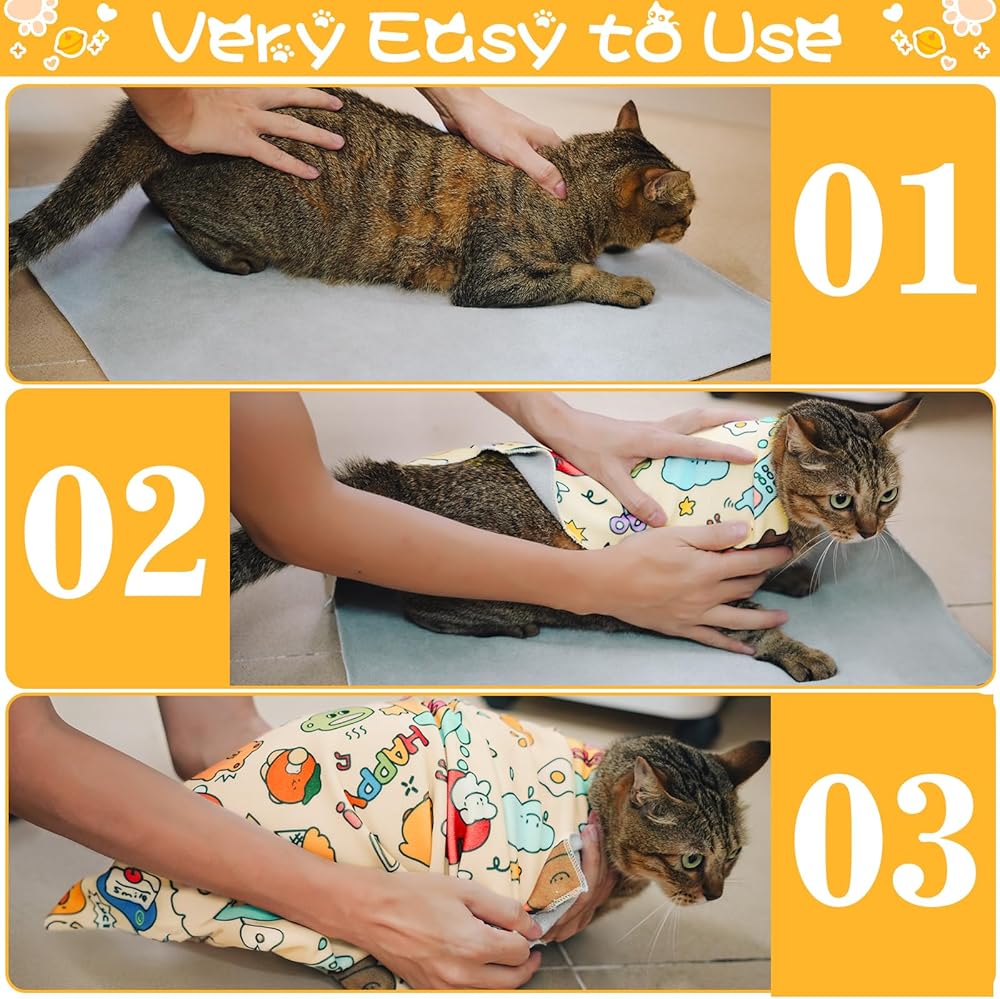 Very Easy to Use

01

02

03

HAPPY

Smile