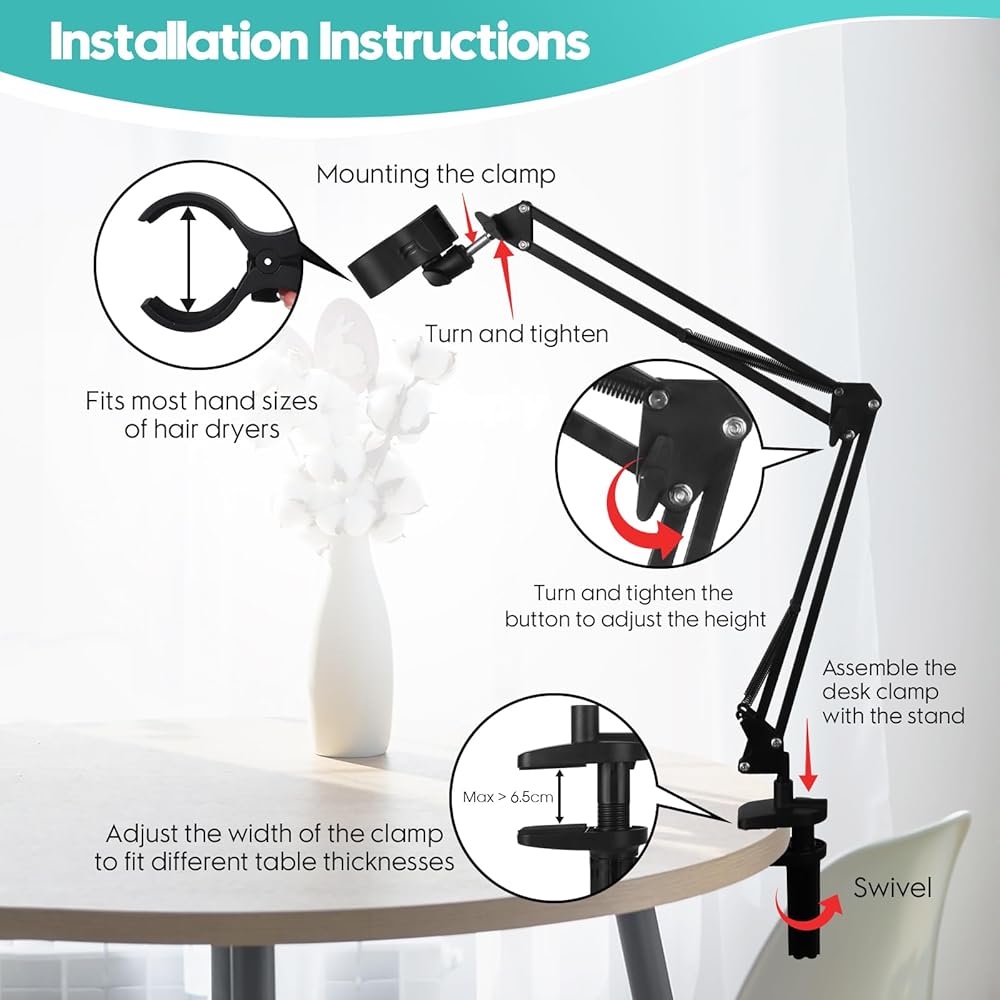 Installation Instructions

Mounting the clamp

Turn and tighten

Fits most hand sizes of hair dryers

Turn and tighten the button to adjust the height

Assemble the desk clamp with the stand

Max > 6.5cm

Adjust the width of the clamp to fit different table thicknesses

Swivel