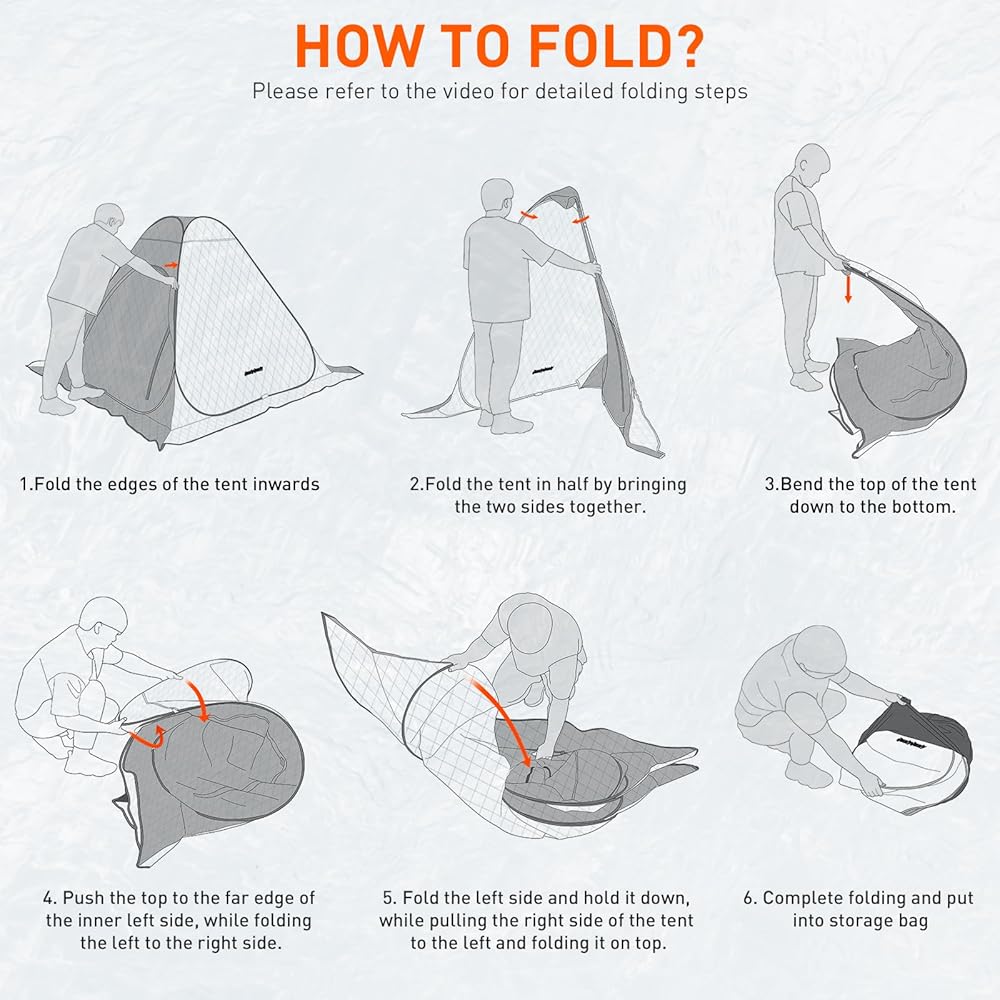 HOW TO FOLD?

Please refer to the video for detailed folding steps

1.Fold the edges of the tent inwards

2.Fold the tent in half by bringing the two sides together.

3.Bend the top of the tent down to the bottom.

4. Push the top to the far edge of the inner left side, while folding the left to the right side.

5. Fold the left side and hold it down, while pulling the right side of the tent to the left and folding it on top.

6. Complete folding and put into storage bag