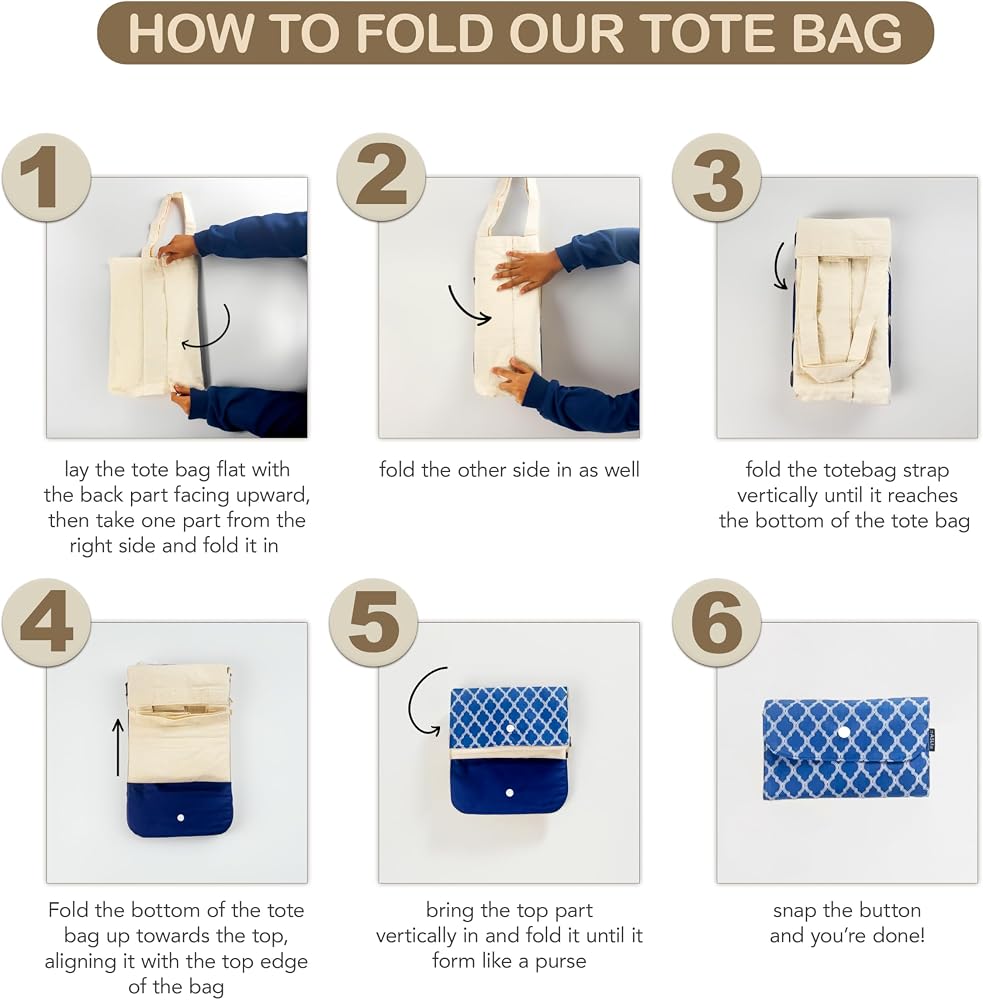 HOW TO FOLD OUR TOTE BAG

1

lay the tote bag flat with the back part facing upward, then take one part from the right side and fold it in

2

fold the other side in as well

3

fold the totebag strap vertically until it reaches the bottom of the tote bag

4

Fold the bottom of the tote bag up towards the top, aligning it with the top edge of the bag

5

bring the top part vertically in and fold it until it form like a purse

6

snap the button and you're done!