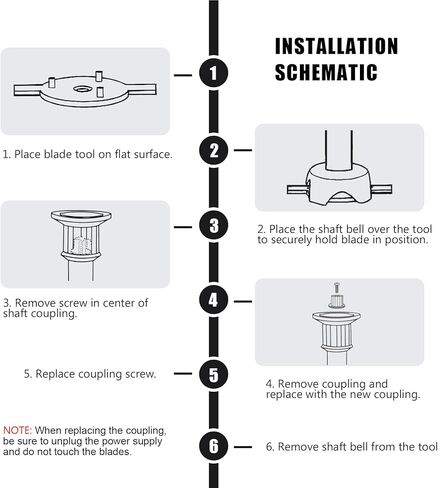 INSTALLATION SCHEMATIC

1

1. Place blade tool on flat surface.

2

2. Place the shaft bell over the tool to securely hold blade in position.

3

3. Remove screw in center of shaft coupling.

4

4. Remove coupling and replace with the new coupling.

5

5. Replace coupling screw.

6

6. Remove shaft bell from the tool

NOTE: When replacing the coupling, be sure to unplug the power supply and do not touch the blades.