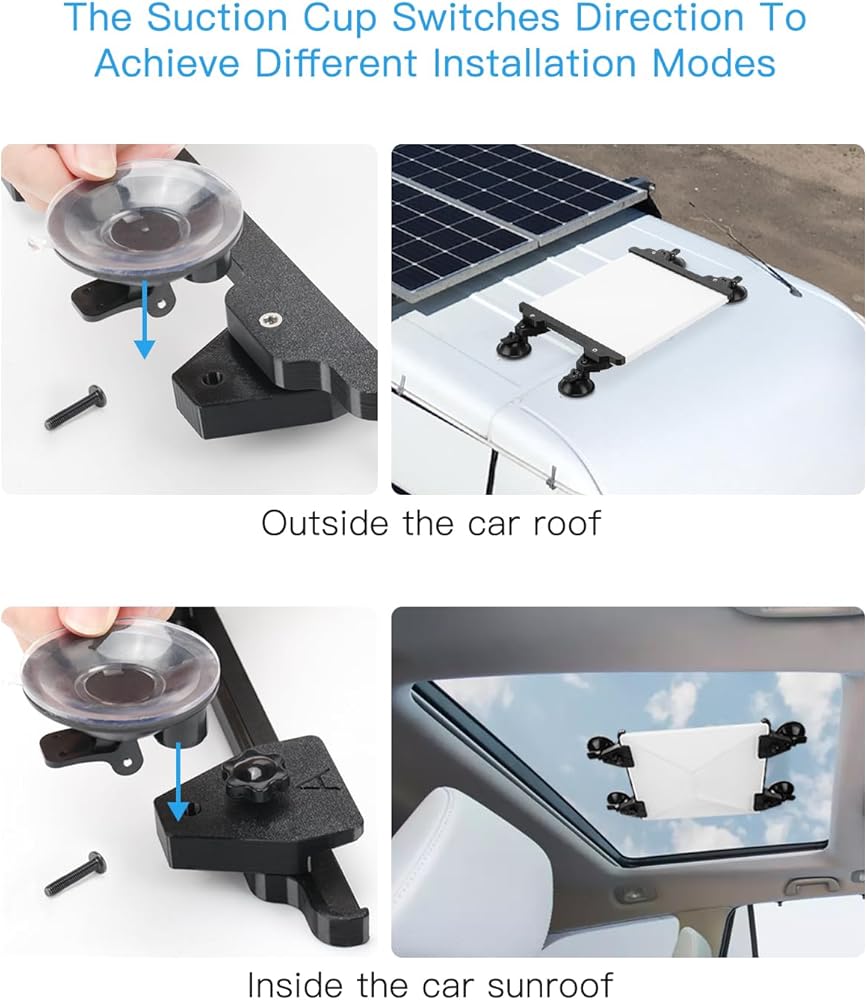 The Suction Cup Switches Direction To Achieve Different Installation Modes

Outside the car roof

Inside the car sunroof