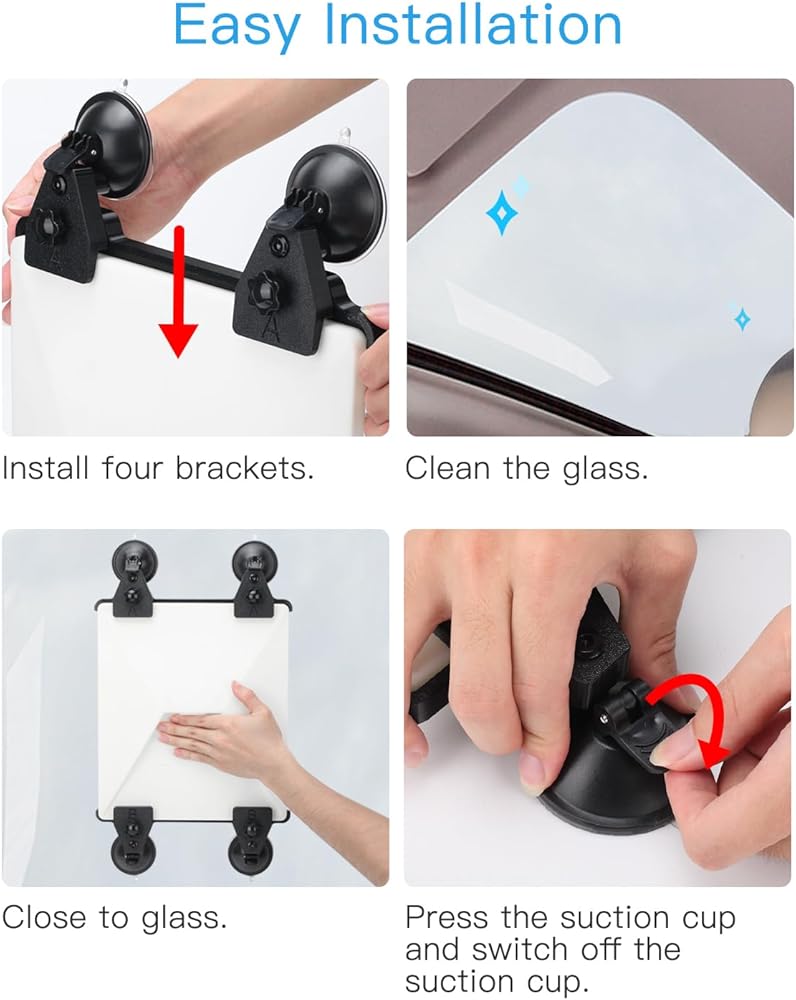 Easy Installation

Install four brackets.

Clean the glass.

Close to glass.

Press the suction cup and switch off the suction cup.