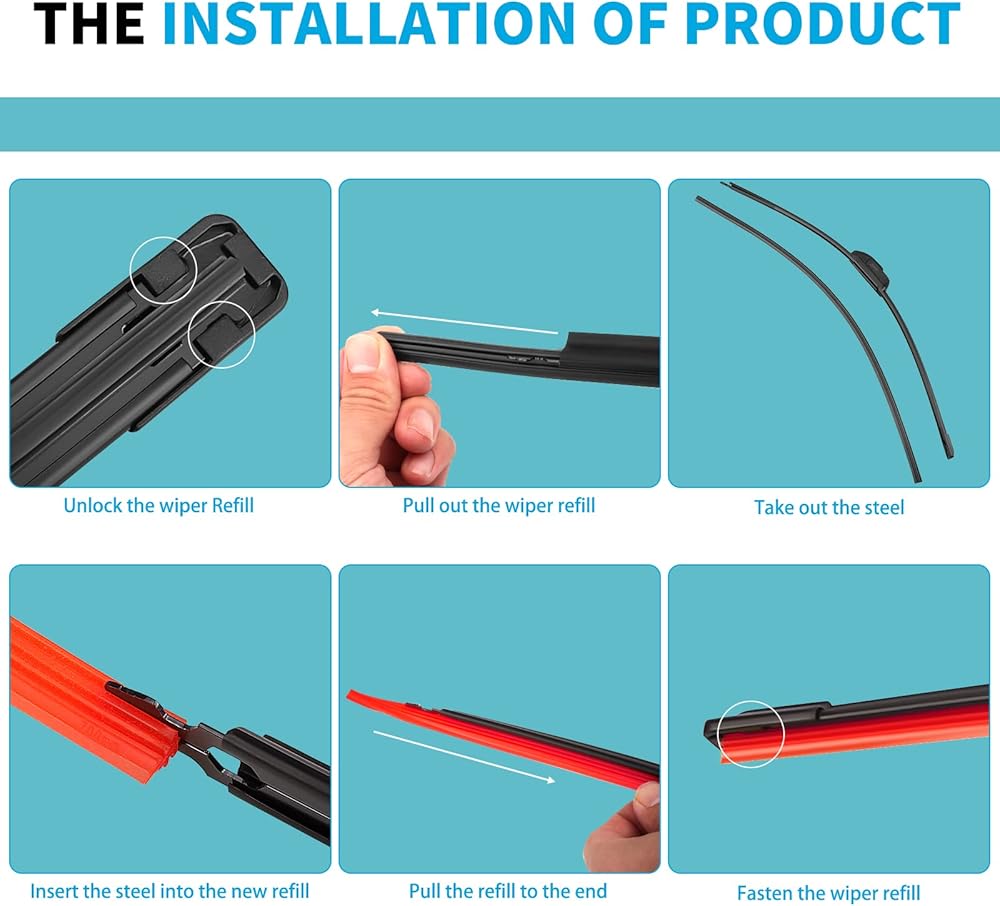 THE INSTALLATION OF PRODUCT

Unlock the wiper Refill

Pull out the wiper refill

Take out the steel

Insert the steel into the new refill

Pull the refill to the end

Fasten the wiper refill