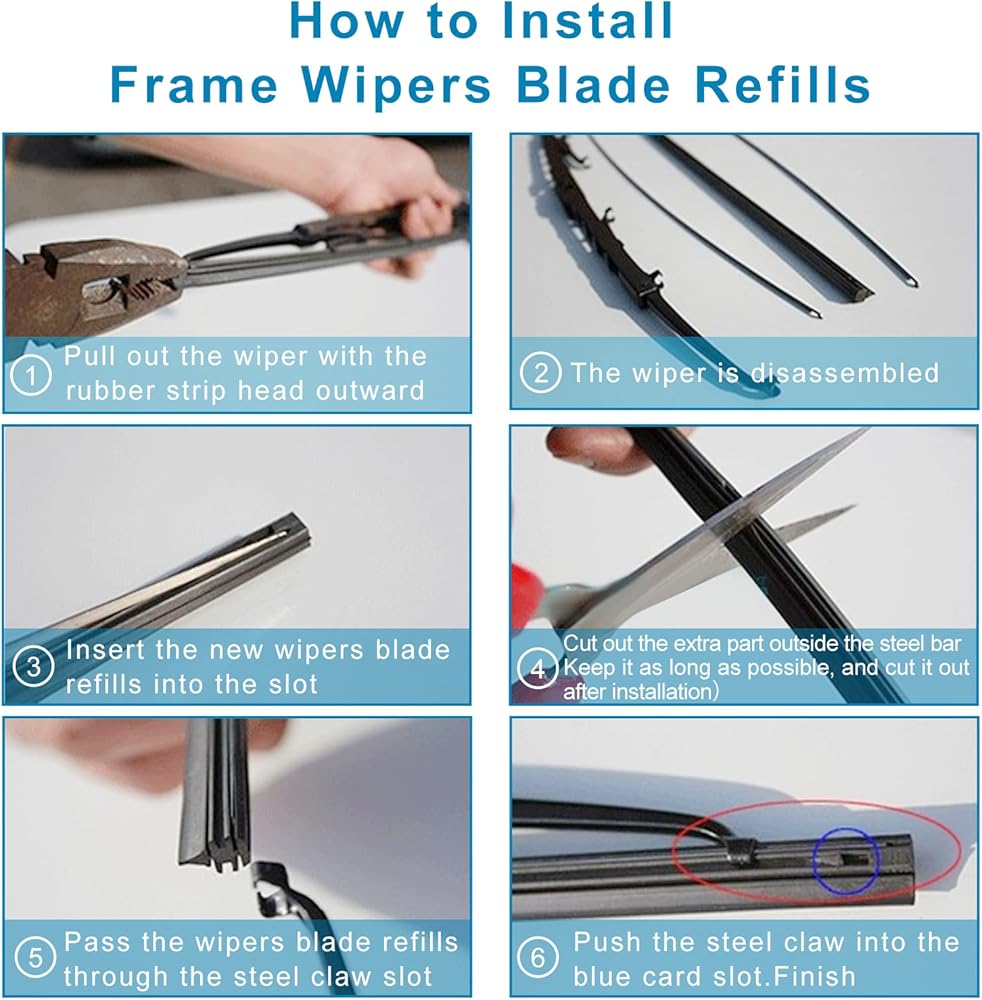 How to Install
Frame Wipers Blade Refills

1 Pull out the wiper with the rubber strip head outward

2 The wiper is disassembled

3 Insert the new wipers blade refills into the slot

4 Cut out the extra part outside the steel bar Keep it as long as possible, and cut it out after installation)

5 Pass the wipers blade refills through the steel claw slot

6 Push the steel claw into the blue card slot.Finish