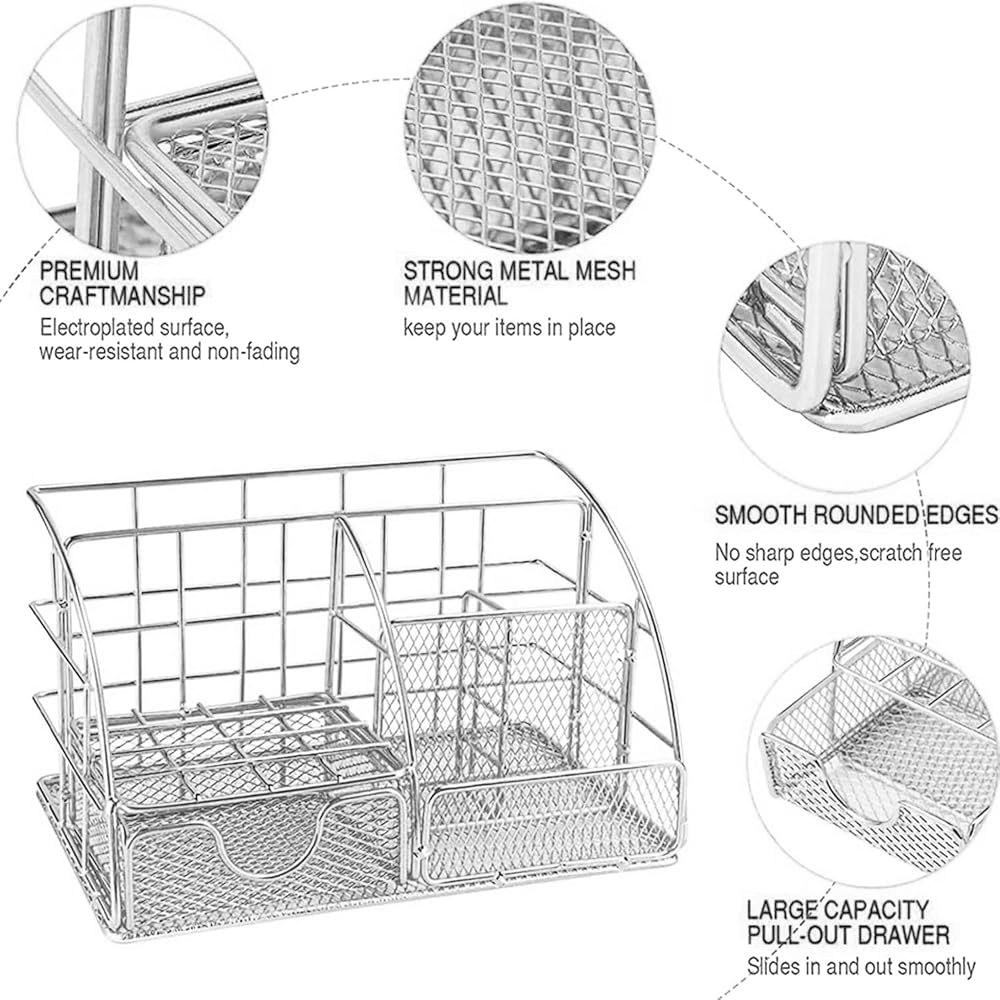 PREMIUM CRAFTMANSHIP
Electroplated surface, wear-resistant and non-fading

STRONG METAL MESH MATERIAL
keep your items in place

SMOOTH ROUNDED EDGES
No sharp edges,scratch free surface

LARGE CAPACITY PULL-OUT DRAWER
Slides in and out smoothly