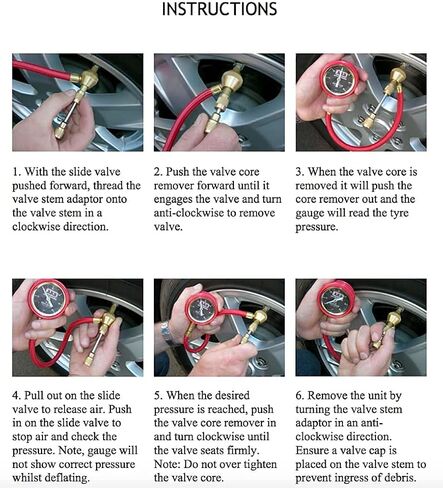 INSTRUCTIONS

1. With the slide valve pushed forward, thread the valve stem adaptor onto the valve stem in a clockwise direction.

2. Push the valve core remover forward until it engages the valve and turn anti-clockwise to remove valve.

3. When the valve core is removed it will push the core remover out and the gauge will read the tyre pressure.

4. Pull out on the slide valve to release air. Push in on the slide valve to stop air and check the pressure. Note, gauge will not show correct pressure whilst deflating.

5. When the desired pressure is reached, push the valve core remover in and turn clockwise until the valve seats firmly. Note: Do not over tighten the valve core.

6. Remove the unit by turning the valve stem adaptor in an anti-clockwise direction. Ensure a valve cap is placed on the valve stem to prevent ingress of debris.