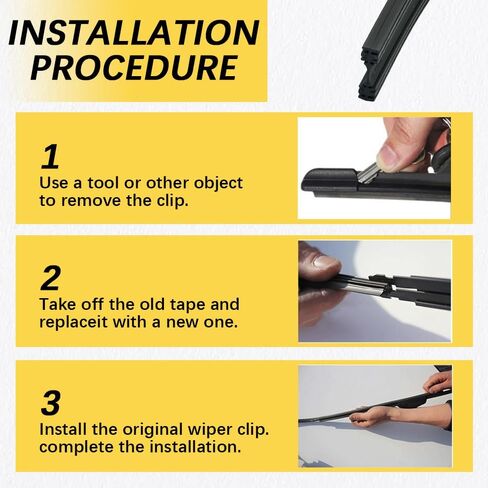 INSTALLATION PROCEDURE

1
Use a tool or other object to remove the clip.

2
Take off the old tape and replaceit with a new one.

3
Install the original wiper clip. complete the installation.