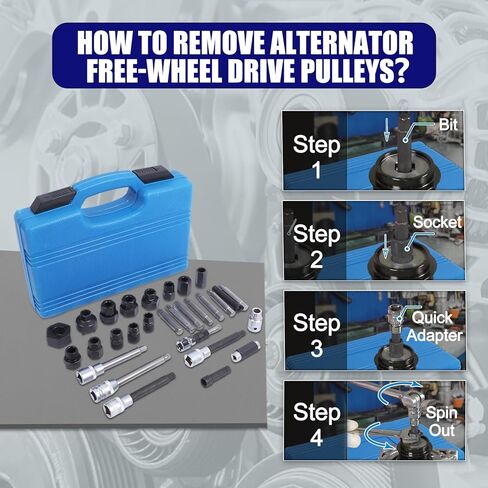 HOW TO REMOVE ALTERNATOR FREE-WHEEL DRIVE PULLEYS?

Step 1

Bit

Step 2

Socket

Step 3

Quick Adapter

Step 4

Spin Out