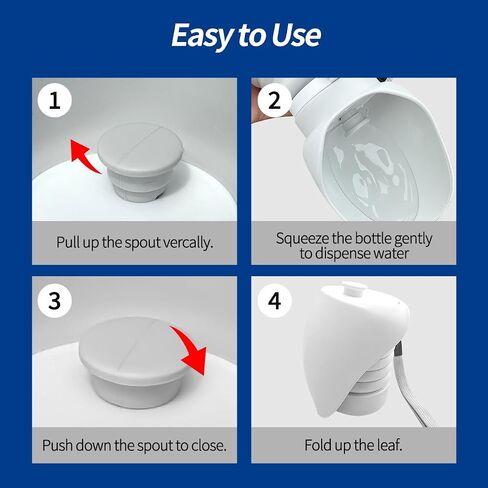 Easy to Use

1

Pull up the spout vercally.

2

Squeeze the bottle gently to dispense water

3

Push down the spout to close.

4

Fold up the leaf.