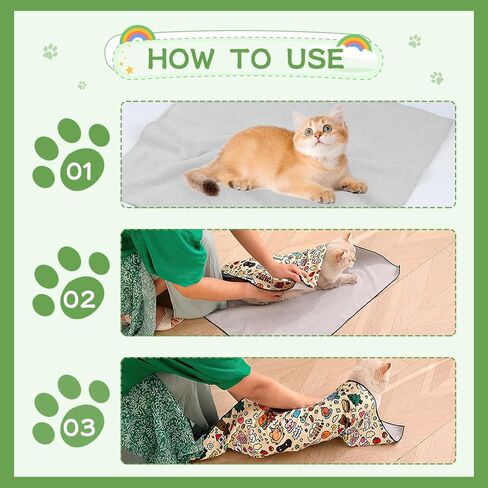 HOW TO USE

01

02

03