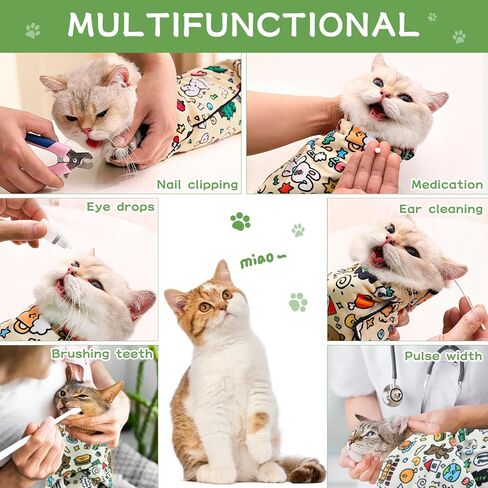 MULTIFUNCTIONAL

Nail clipping

Medication

Eye drops

miao~

Ear cleaning

Brushing teeth

Pulse width