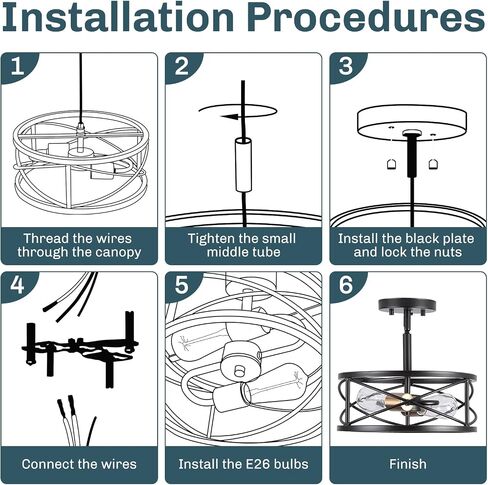 Installation Procedures

1
Thread the wires through the canopy

2
Tighten the small middle tube

3
Install the black plate and lock the nuts

4
Connect the wires

5
Install the E26 bulbs

6
Finish