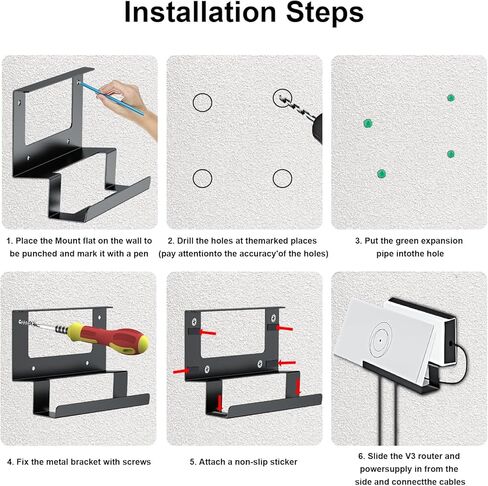 Installation Steps

1. Place the Mount flat on the wall to be punched and mark it with a pen

2. Drill the holes at themarked places (pay attentionto the accuracy'of the holes)

3. Put the green expansion pipe intothe hole

4. Fix the metal bracket with screws

5. Attach a non-slip sticker

6. Slide the V3 router and powersupply in from the side and connectthe cables