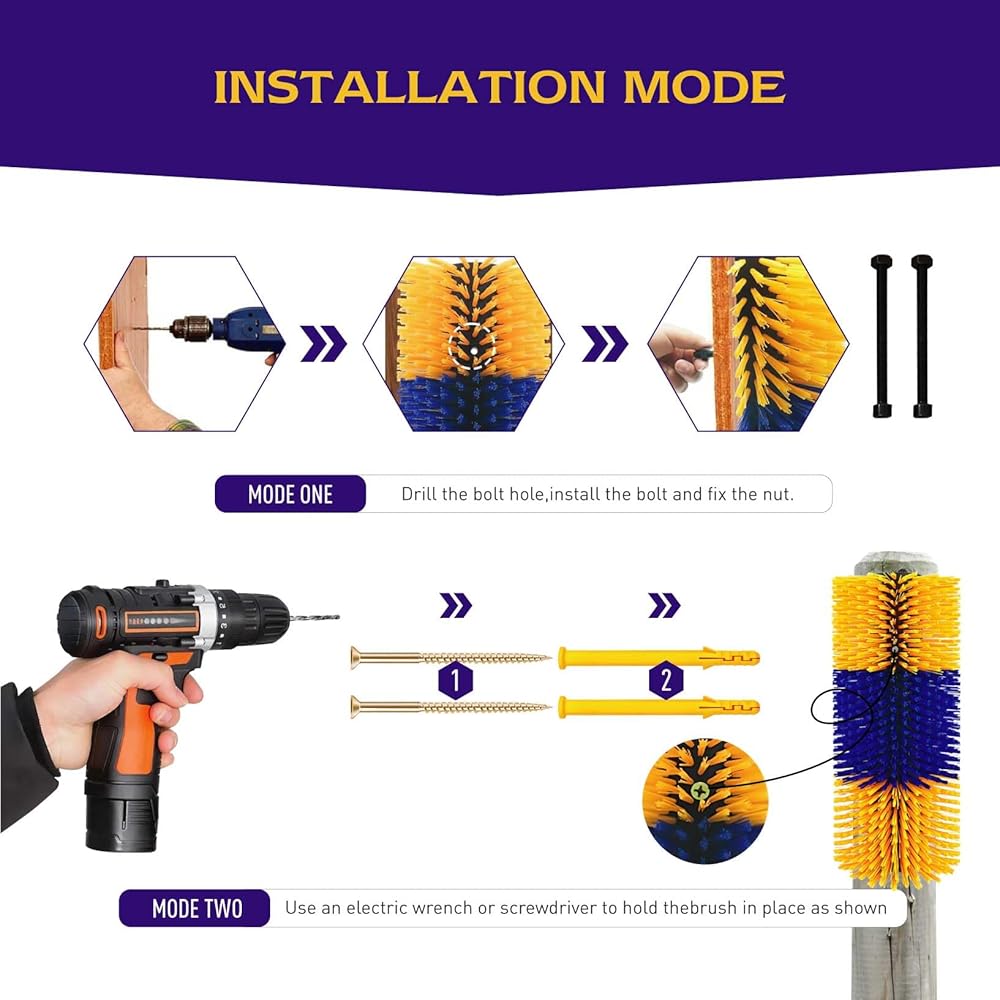 INSTALLATION MODE

MODE ONE

Drill the bolt hole,install the bolt and fix the nut.

1

2

MODE TWO

Use an electric wrench or screwdriver to hold thebrush in place as shown