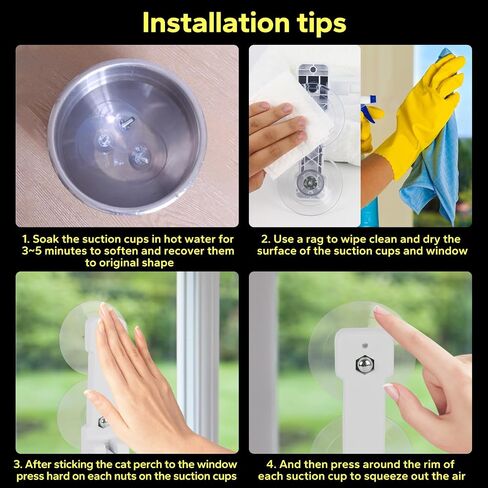 Installation tips

1. Soak the suction cups in hot water for 3~5 minutes to soften and recover them to original shape

2. Use a rag to wipe clean and dry the surface of the suction cups and window

3. After sticking the cat perch to the window press hard on each nuts on the suction cups

4. And then press around the rim of each suction cup to squeeze out the air