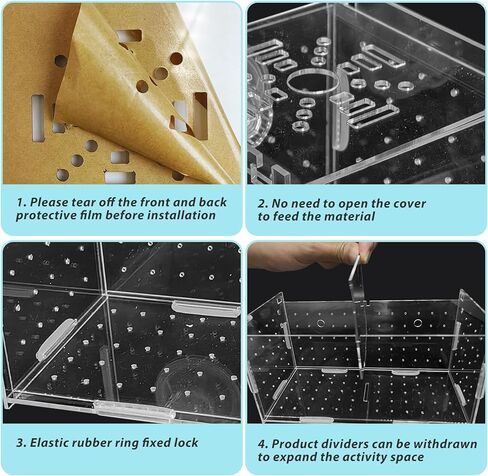 1. Please tear off the front and back protective film before installation

2. No need to open the cover to feed the material

3. Elastic rubber ring fixed lock

4. Product dividers can be withdrawn to expand the activity space