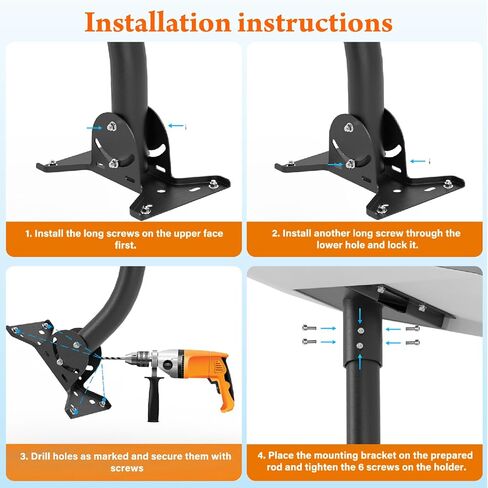 Installation instructions

1. Install the long screws on the upper face first.

2. Install another long screw through the lower hole and lock it.

3. Drill holes as marked and secure them with screws

4. Place the mounting bracket on the prepared rod and tighten the 6 screws on the holder.