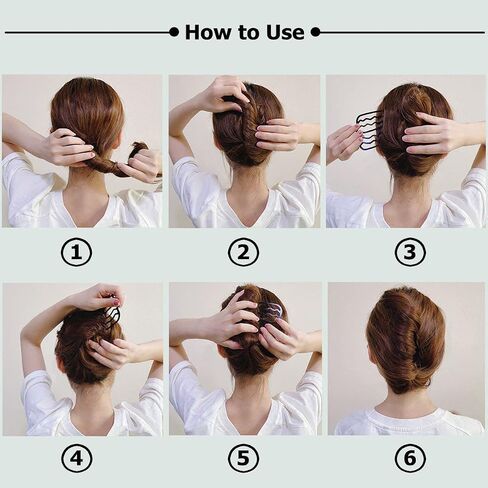 How to Use

①

②

③

④

⑤

⑥