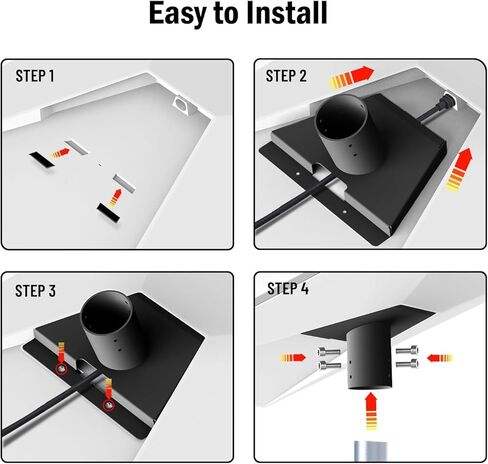 Easy to Install

STEP 1

STEP 2

STEP 3

STEP 4