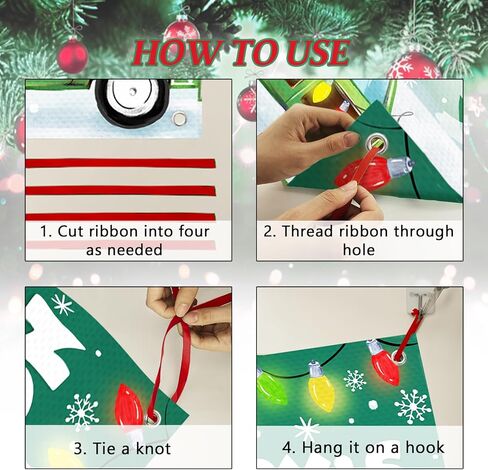 HOW TO USE

1. Cut ribbon into four as needed

2. Thread ribbon through hole

3. Tie a knot

4. Hang it on a hook