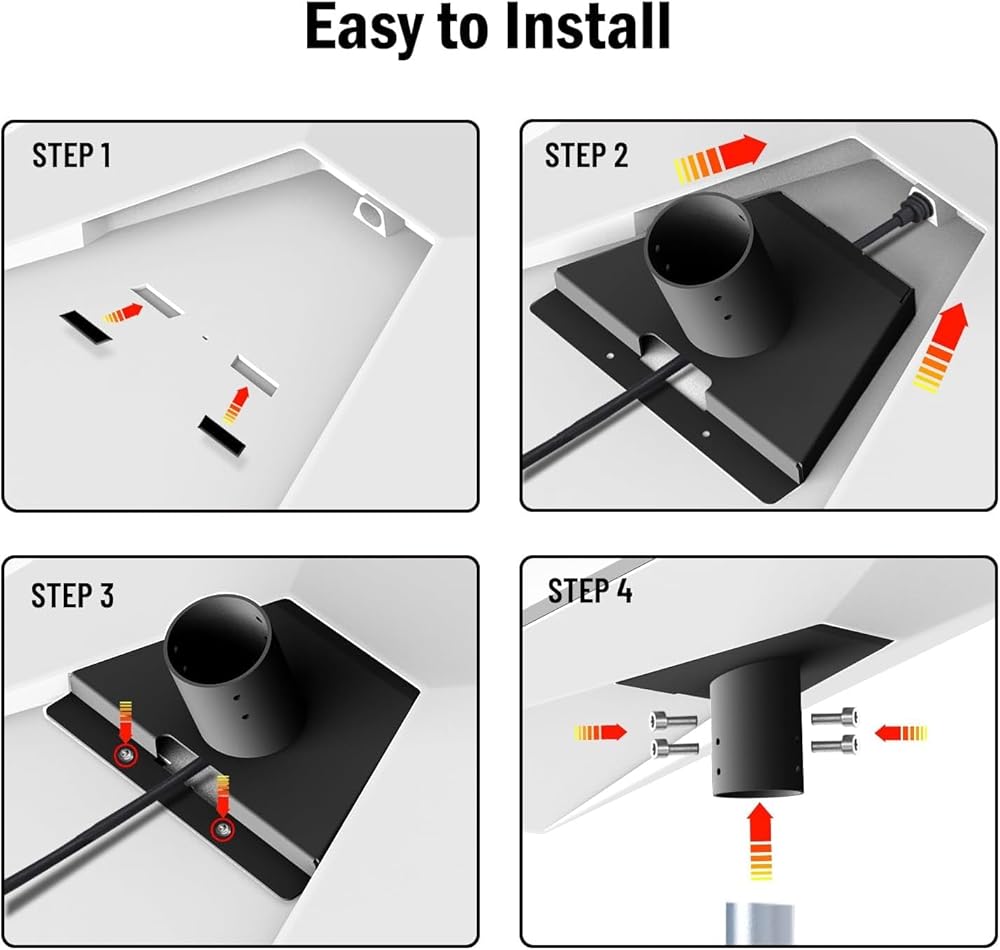 Easy to Install

STEP 1

STEP 2

STEP 3

STEP 4