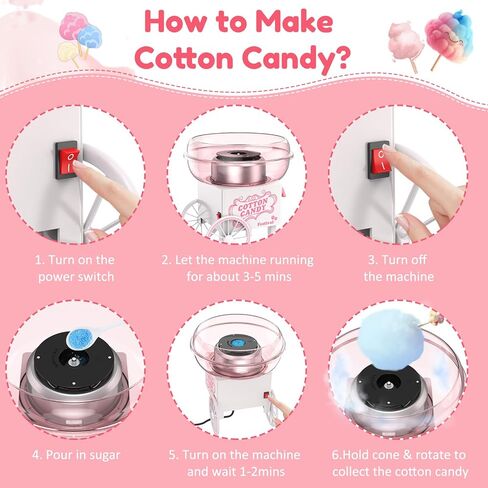 How to Make Cotton Candy?

COTTON CANDY

1. Turn on the power switch

2. Let the machine running for about 3-5 mins

3. Turn off the machine

4. Pour in sugar

5. Turn on the machine and wait 1-2mins

6.Hold cone & rotate to collect the cotton candy