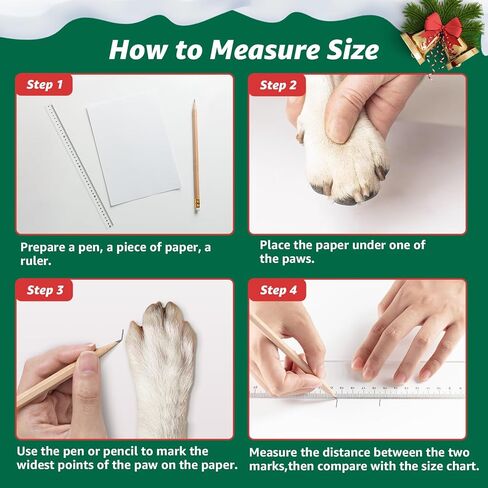 How to Measure Size

Step 1

Prepare a pen, a piece of paper, a ruler.

Step 2

Place the paper under one of the paws.

Step 3

Use the pen or pencil to mark the widest points of the paw on the paper.

Step 4

Measure the distance between the two marks,then compare with the size chart.