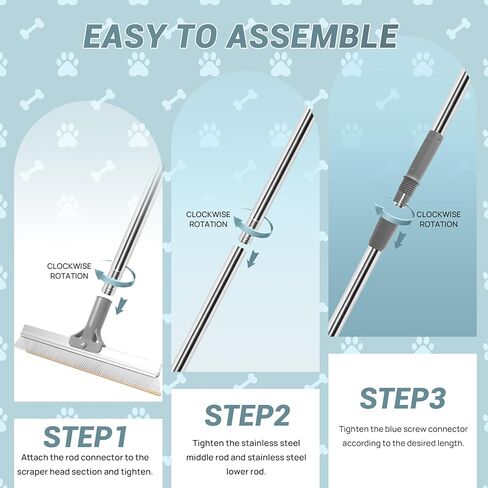 EASY TO ASSEMBLE

CLOCKWISE
ROTATION

STEP1

Attach the rod connector to the scraper head section and tighten.

CLOCKWISE
ROTATION

STEP2

Tighten the stainless steel middle rod and stainless steel lower rod.

CLOCKWISE
ROTATION

STEP3

Tighten the blue screw connector according to the desired length.