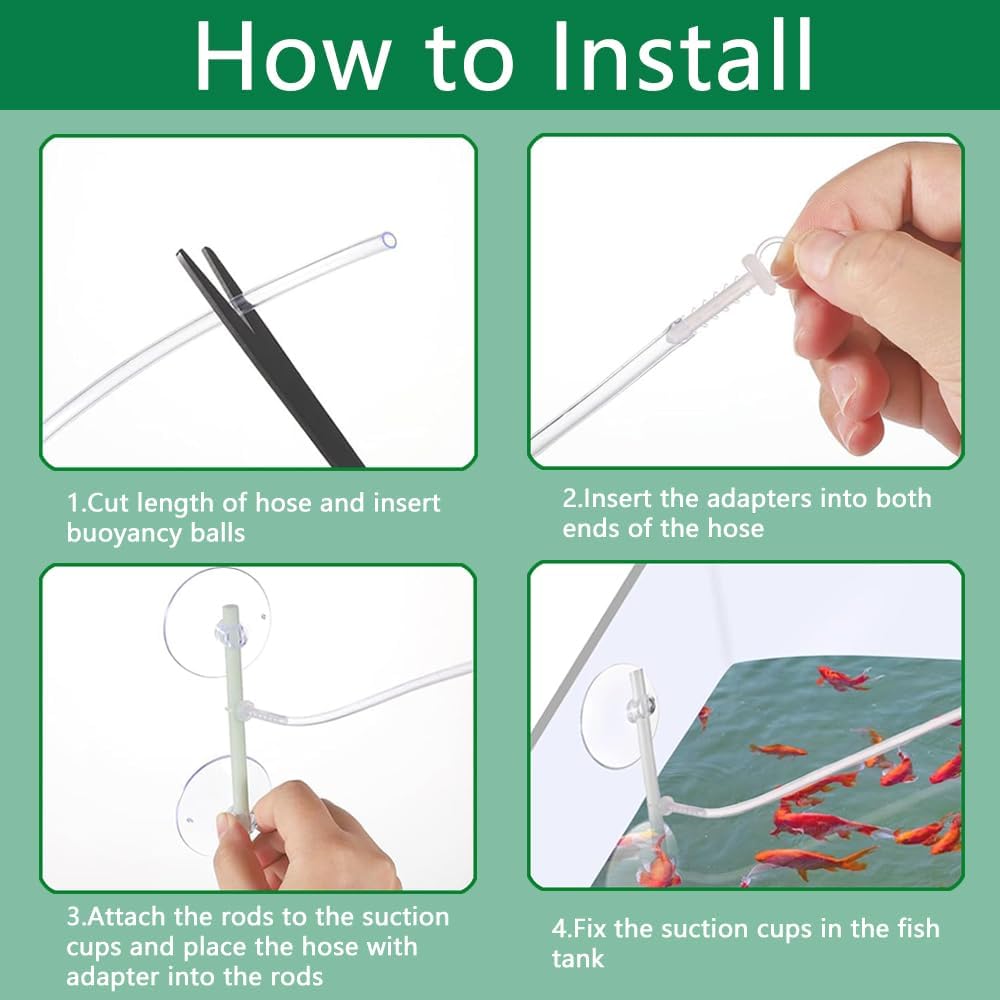 How to Install

1.Cut length of hose and insert buoyancy balls

2.Insert the adapters into both ends of the hose

3.Attach the rods to the suction cups and place the hose with adapter into the rods

4.Fix the suction cups in the fish tank