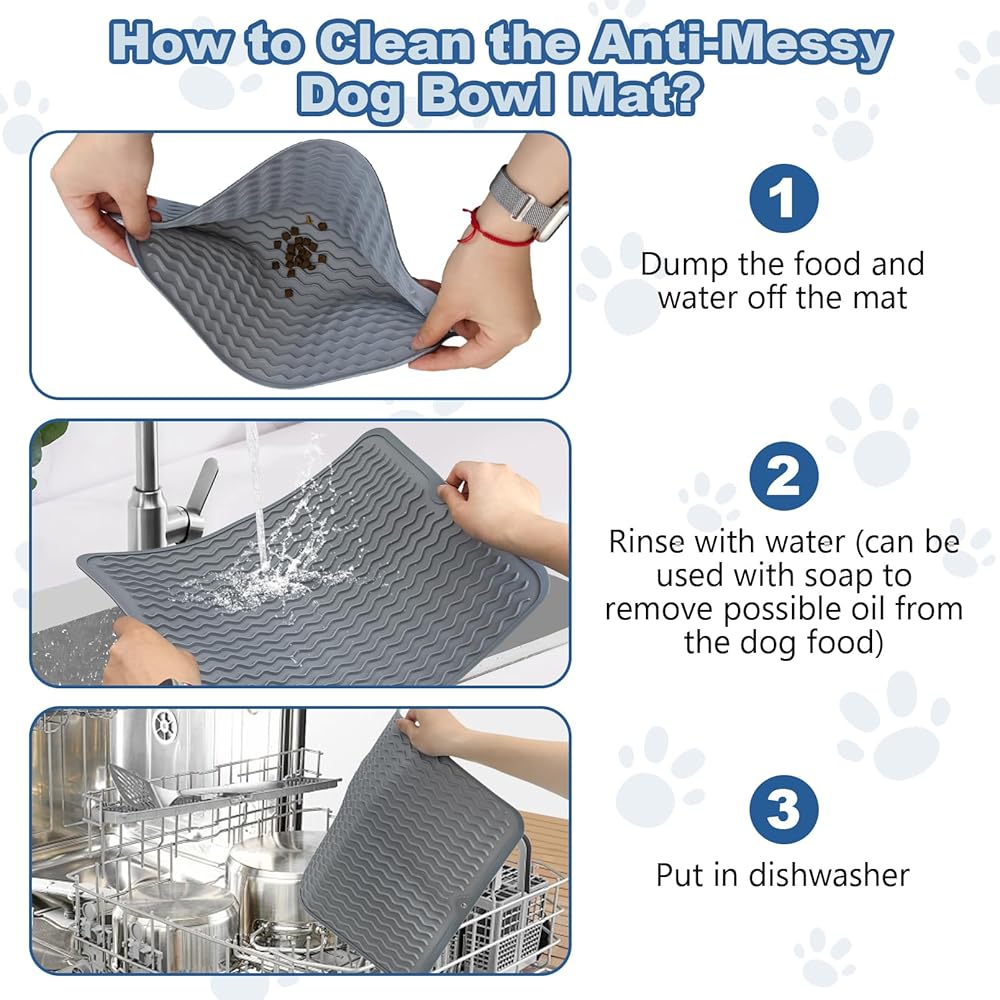 How to Clean the Anti-Messy Dog Bowl Mat?

1

Dump the food and water off the mat

2

Rinse with water (can be used with soap to remove possible oil from the dog food)

3

Put in dishwasher