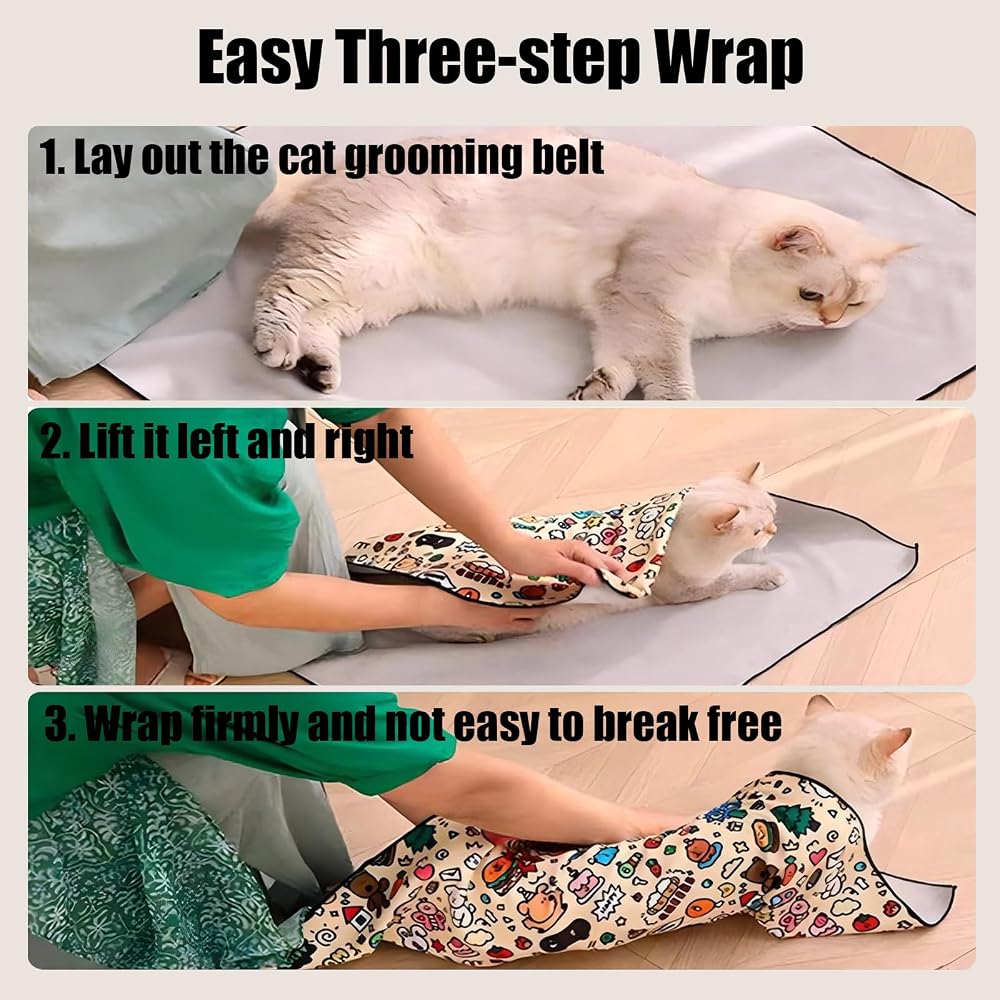 Easy Three-step Wrap

1. Lay out the cat grooming belt

2. Lift it left and right

3. Wrap firmly and not easy to break free