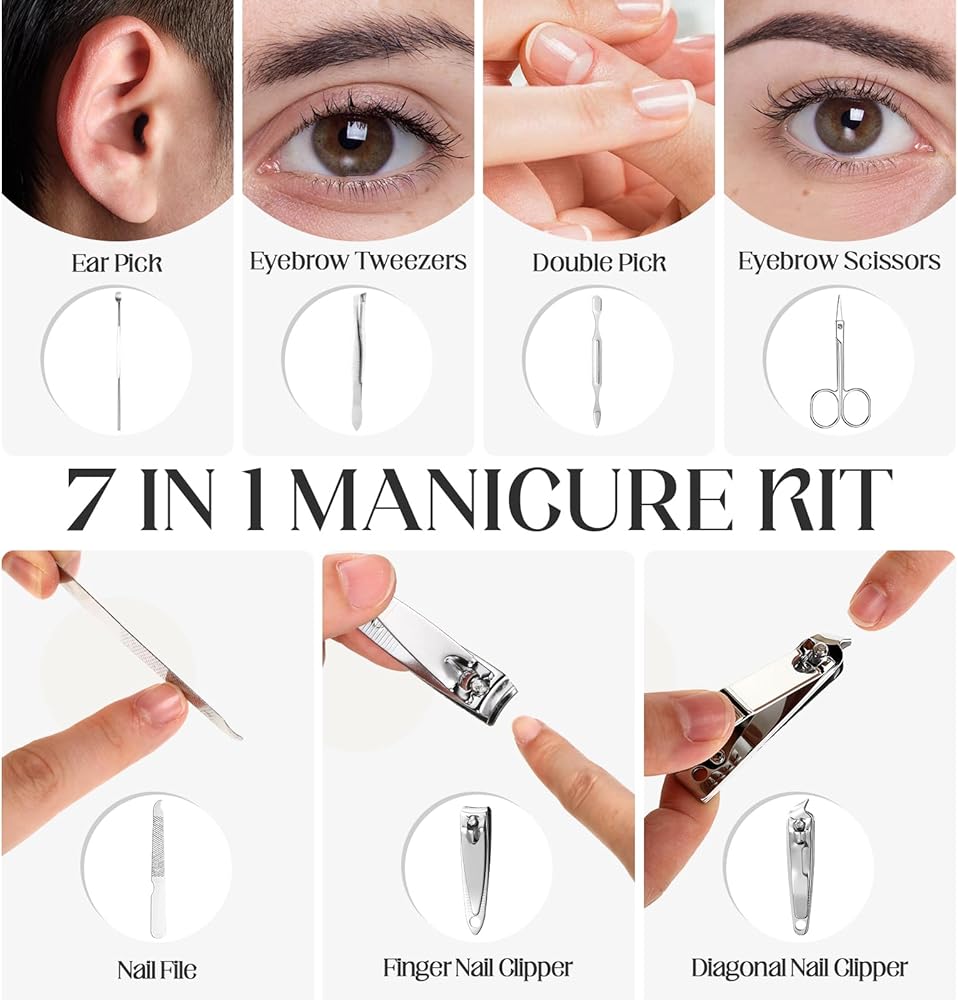 Ear Pick

Eyebrow Tweezers

Double Pick

Eyebrow Scissors

7 IN 1 MANICURE KIT

Nail File

Finger Nail Clipper

Diagonal Nail Clipper