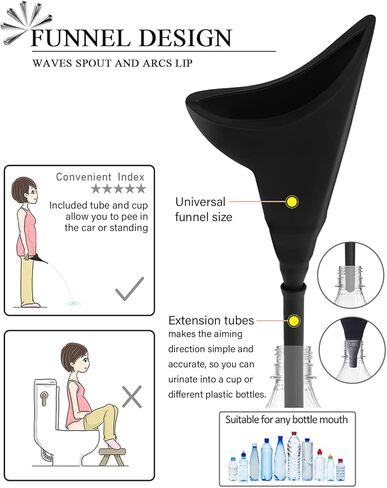 FUNNEL DESIGN
WAVES SPOUT AND ARCS LIP

Convenient Index
★★★★★
Included tube and cup allow you to pee in the car or standing

Universal funnel size

Extension tubes
makes the aiming direction simple and accurate, so you can urinate into a cup or different plastic bottles.

Suitable for any bottle mouth