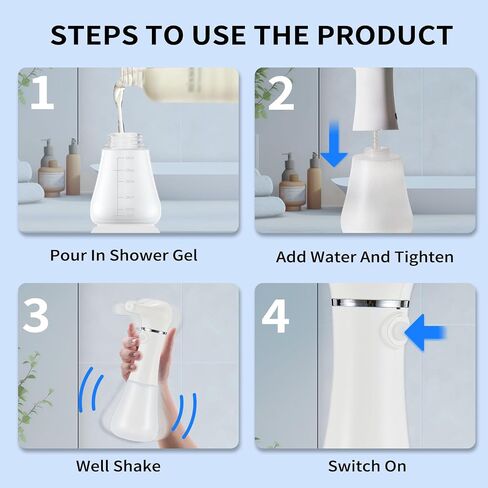 STEPS TO USE THE PRODUCT

1

Pour In Shower Gel

2

Add Water And Tighten

3

Well Shake

4

Switch On