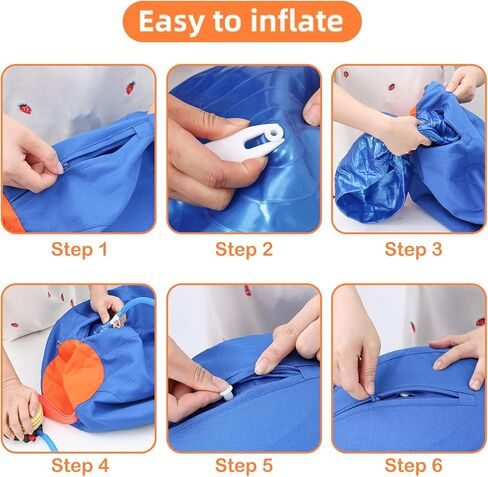 Easy to inflate

Step 1

Step 2

Step 3

Step 4

Step 5

Step 6