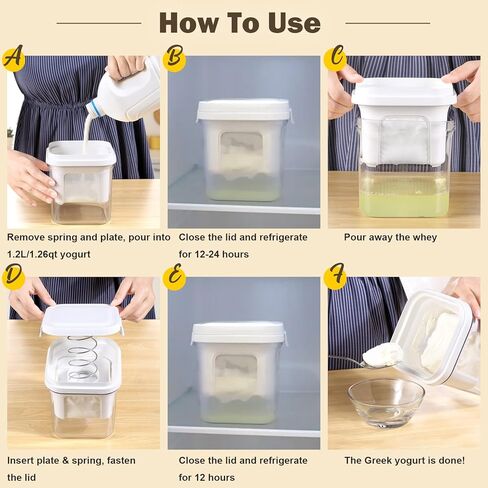 How To Use

A

Remove spring and plate, pour into 1.2L/1.26qt yogurt

B

Close the lid and refrigerate for 12-24 hours

C

Pour away the whey

D

Insert plate & spring, fasten the lid

E

Close the lid and refrigerate for 12 hours

F

The Greek yogurt is done!