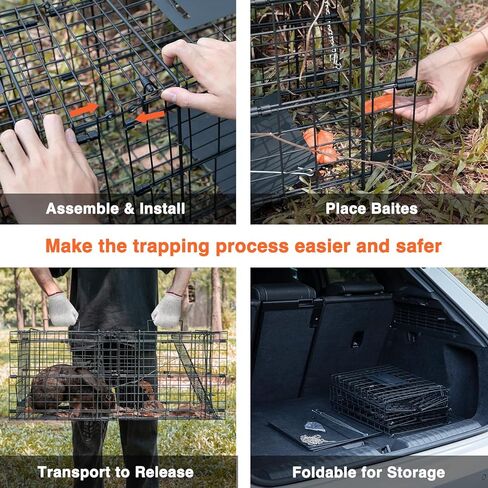 Assemble & Install

Place Baites

Make the trapping process easier and safer

Transport to Release

Foldable for Storage