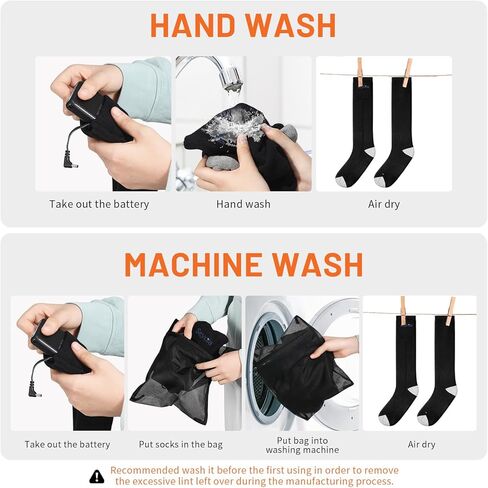 HAND WASH

Take out the battery

Hand wash

Air dry

MACHINE WASH

Take out the battery

Put socks in the bag

Put bag into washing machine

Air dry

Recommended wash it before the first using in order to remove the excessive lint left over during the manufacturing process.