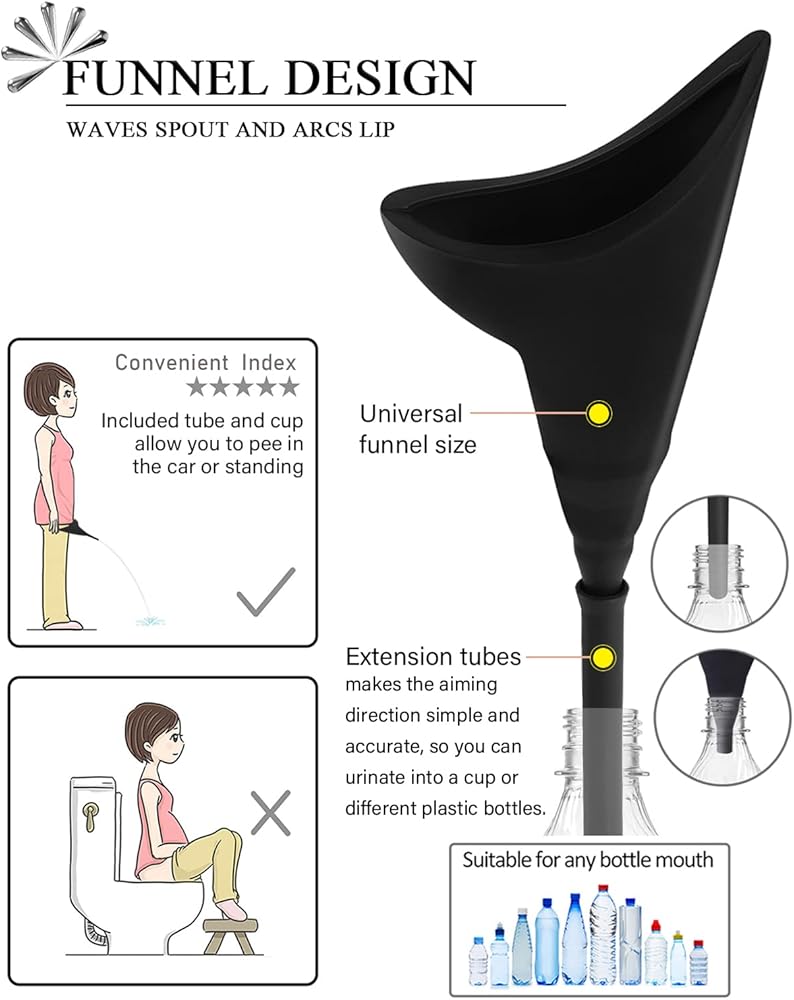 FUNNEL DESIGN

WAVES SPOUT AND ARCS LIP

Convenient Index
★★★★★
Included tube and cup allow you to pee in the car or standing

Universal funnel size

Extension tubes
makes the aiming direction simple and accurate, so you can urinate into a cup or different plastic bottles.

Suitable for any bottle mouth