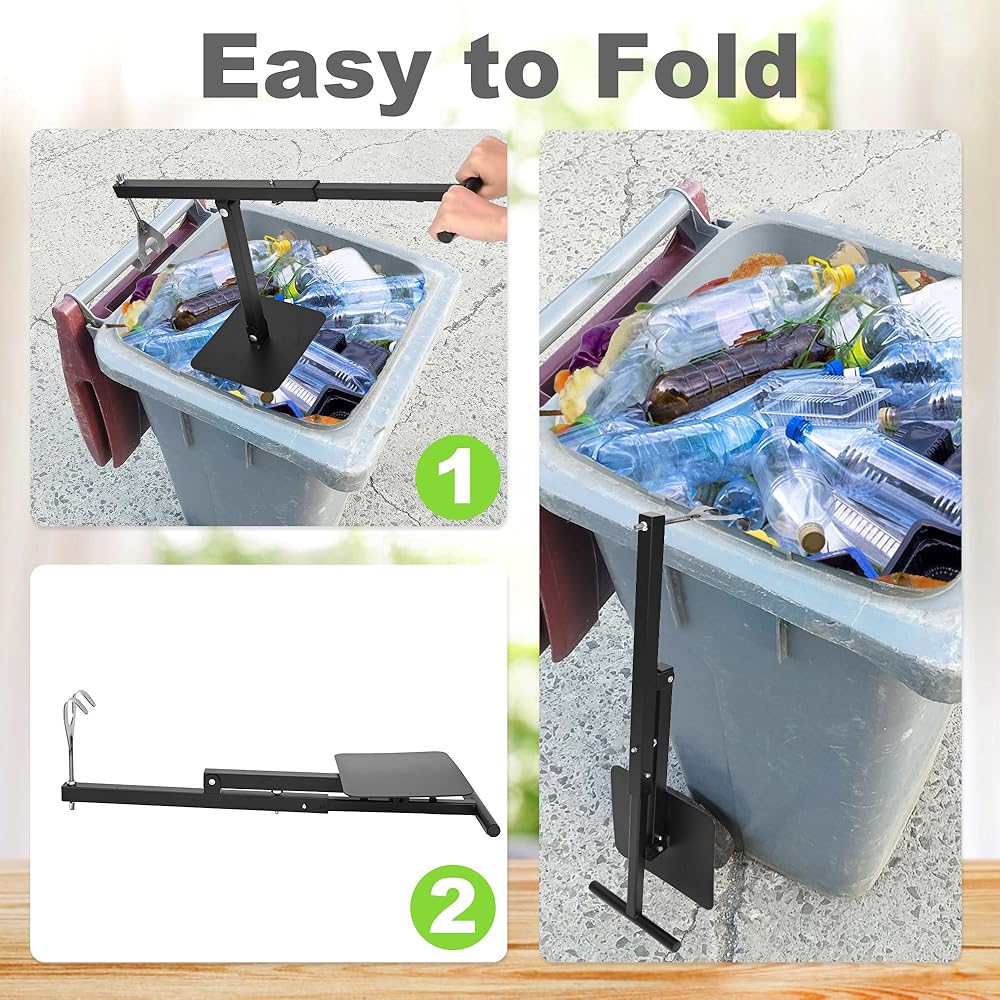 Easy to Fold

1

2