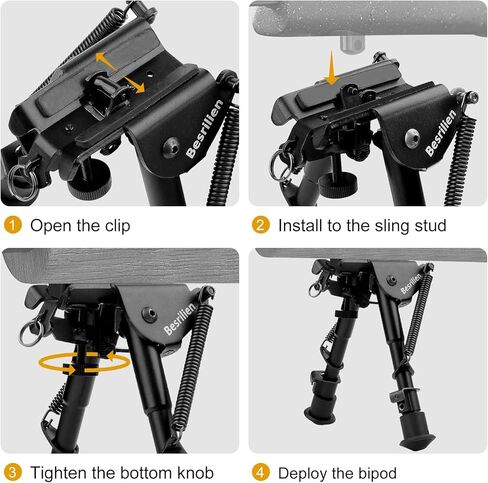 Besrilien

1 Open the clip

Besrilien

2 Install to the sling stud

Besrilien

3 Tighten the bottom knob

Besrilien

4 Deploy the bipod