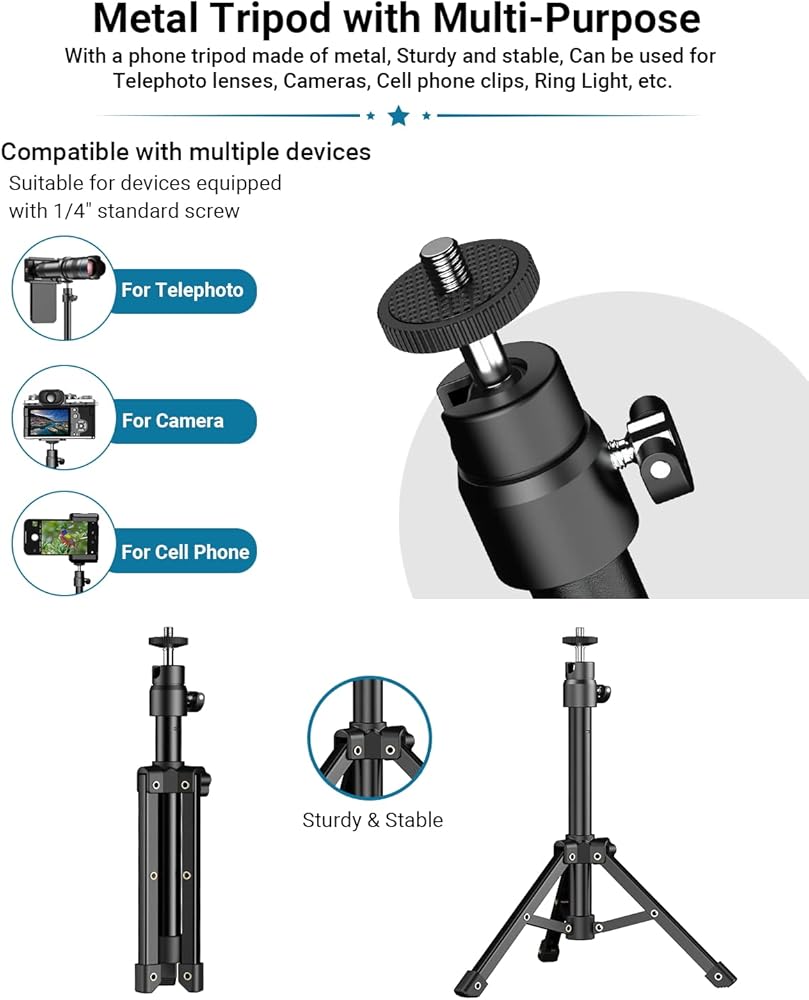 Metal Tripod with Multi-Purpose

With a phone tripod made of metal, Sturdy and stable, Can be used for Telephoto lenses, Cameras, Cell phone clips, Ring Light, etc.

Compatible with multiple devices

Suitable for devices equipped with 1/4" standard screw

For Telephoto

For Camera

For Cell Phone

Sturdy & Stable