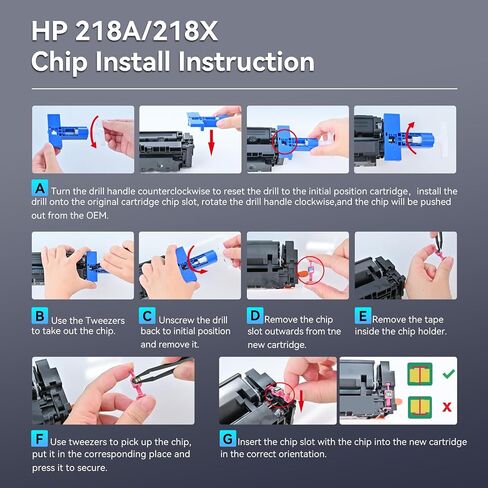 HP 218A/218X
Chip Install Instruction

A Turn the drill handle counterclockwise to reset the drill to the initial position cartridge, install the drill onto the original cartridge chip slot, rotate the drill handle clockwise,and the chip will be pushed out from the OEM.

B Use the Tweezers to take out the chip.

C Unscrew the drill back to initial position and remove it.

D Remove the chip slot outwards from tne new cartridge.

E Remove the tape inside the chip holder.

F Use tweezers to pick up the chip, put it in the corresponding place and press it to secure.

G Insert the chip slot with the chip into the new cartridge in the correct orientation.