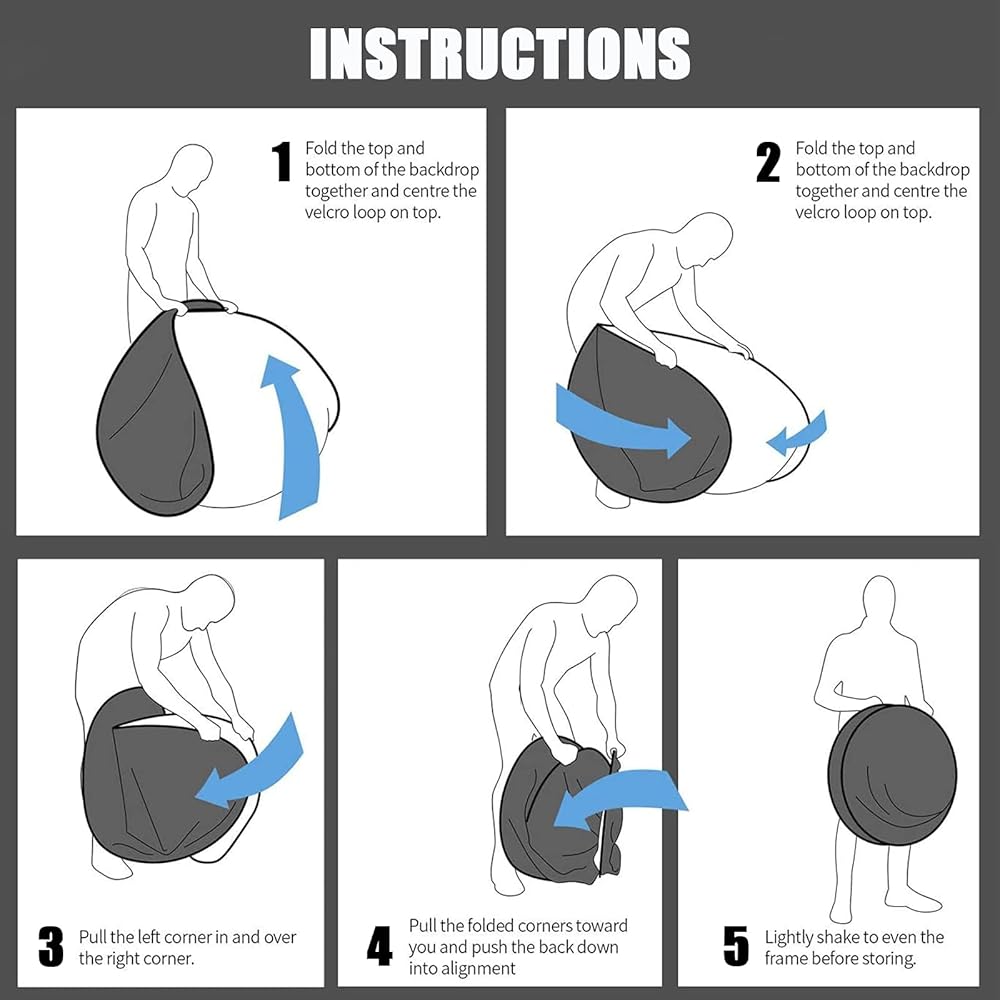 INSTRUCTIONS

1 Fold the top and bottom of the backdrop together and centre the velcro loop on top.

2 Fold the top and bottom of the backdrop together and centre the velcro loop on top.

3 Pull the left corner in and over the right corner.

4 Pull the folded corners toward you and push the back down into alignment

5 Lightly shake to even the frame before storing.