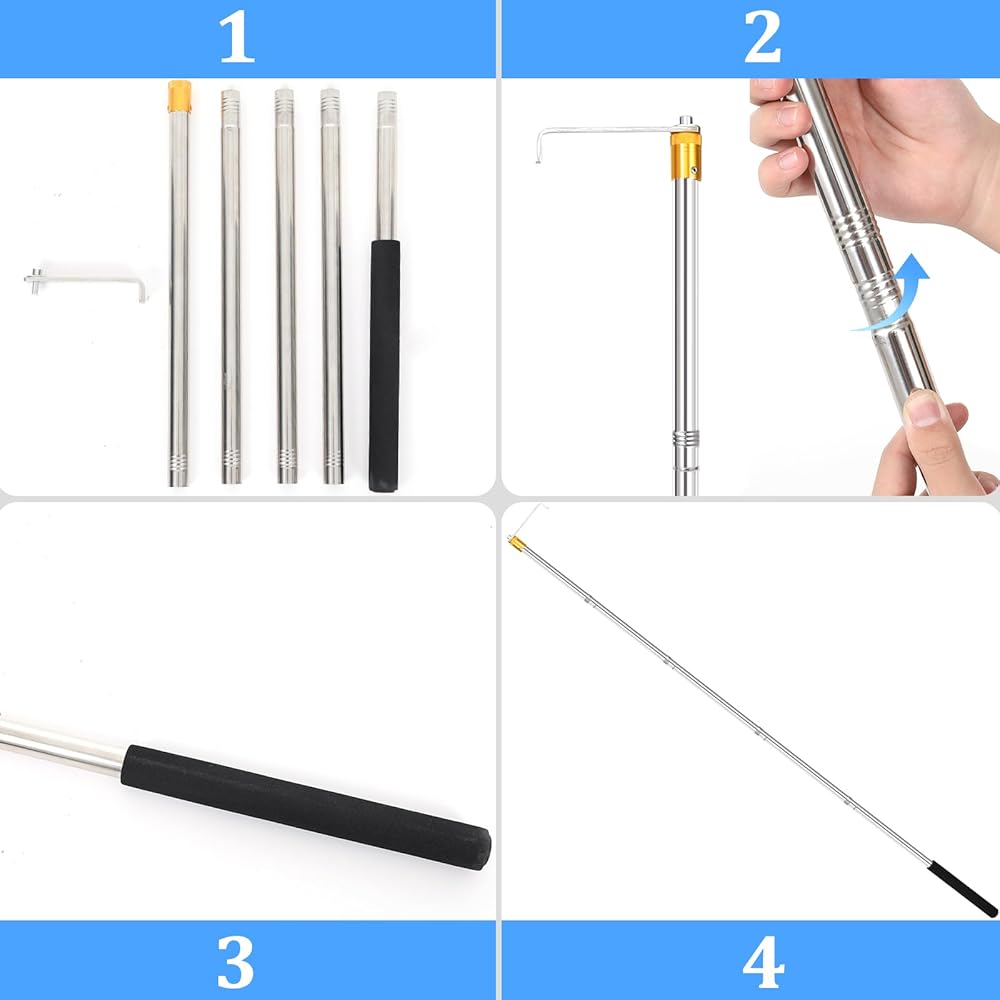 1

2

3

4