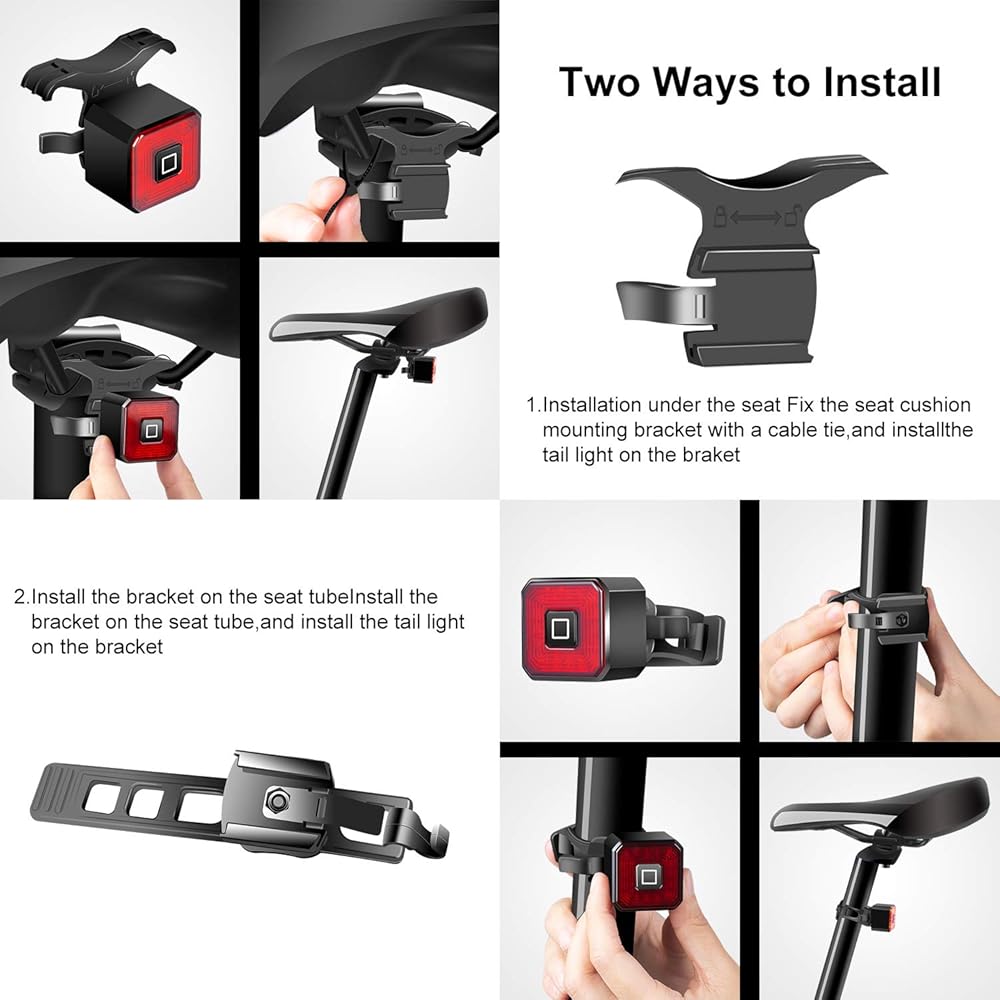 Two Ways to Install

1.Installation under the seat Fix the seat cushion mounting bracket with a cable tie,and installthe tail light on the braket

2.Install the bracket on the seat tubeInstall the bracket on the seat tube,and install the tail light on the bracket