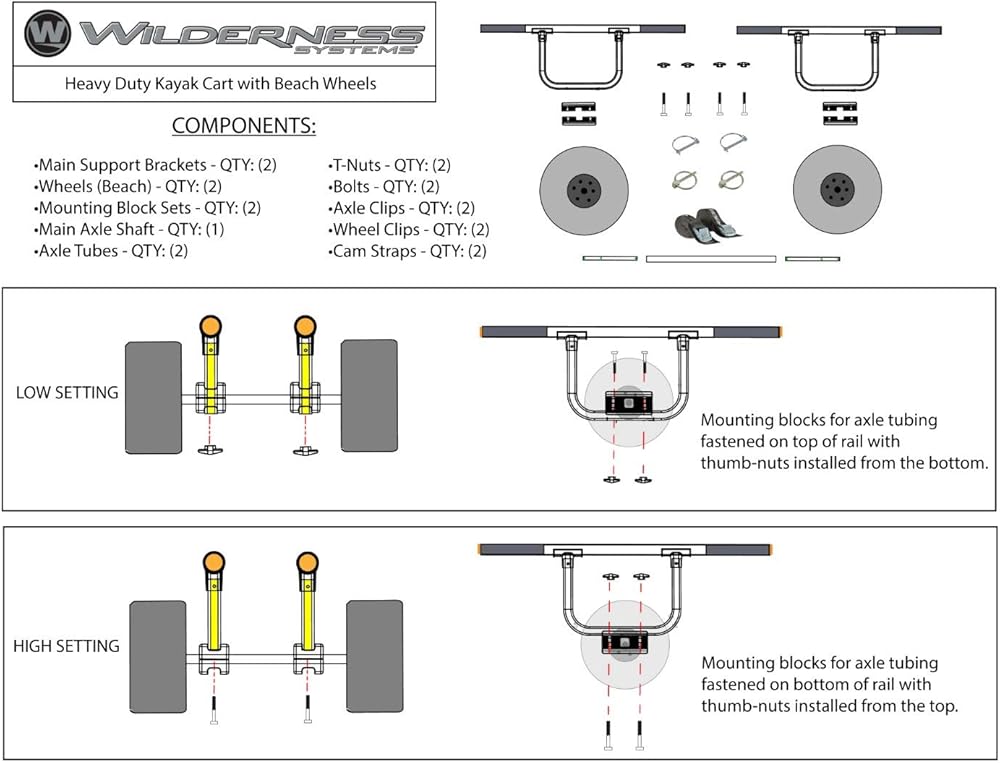 W WILDERNESS SYSTEMS

Heavy Duty Kayak Cart with Beach Wheels

COMPONENTS:

•Main Support Brackets - QTY: (2)
•Wheels (Beach) - QTY: (2)
•Mounting Block Sets - QTY: (2)
•Main Axle Shaft - QTY: (1)
•Axle Tubes - QTY: (2)

•T-Nuts - QTY: (2)
•Bolts - QTY: (2)
•Axle Clips - QTY: (2)
•Wheel Clips - QTY: (2)
•Cam Straps - QTY: (2)

LOW SETTING

Mounting blocks for axle tubing fastened on top of rail with thumb-nuts installed from the bottom.

HIGH SETTING

Mounting blocks for axle tubing fastened on bottom of rail with thumb-nuts installed from the top.