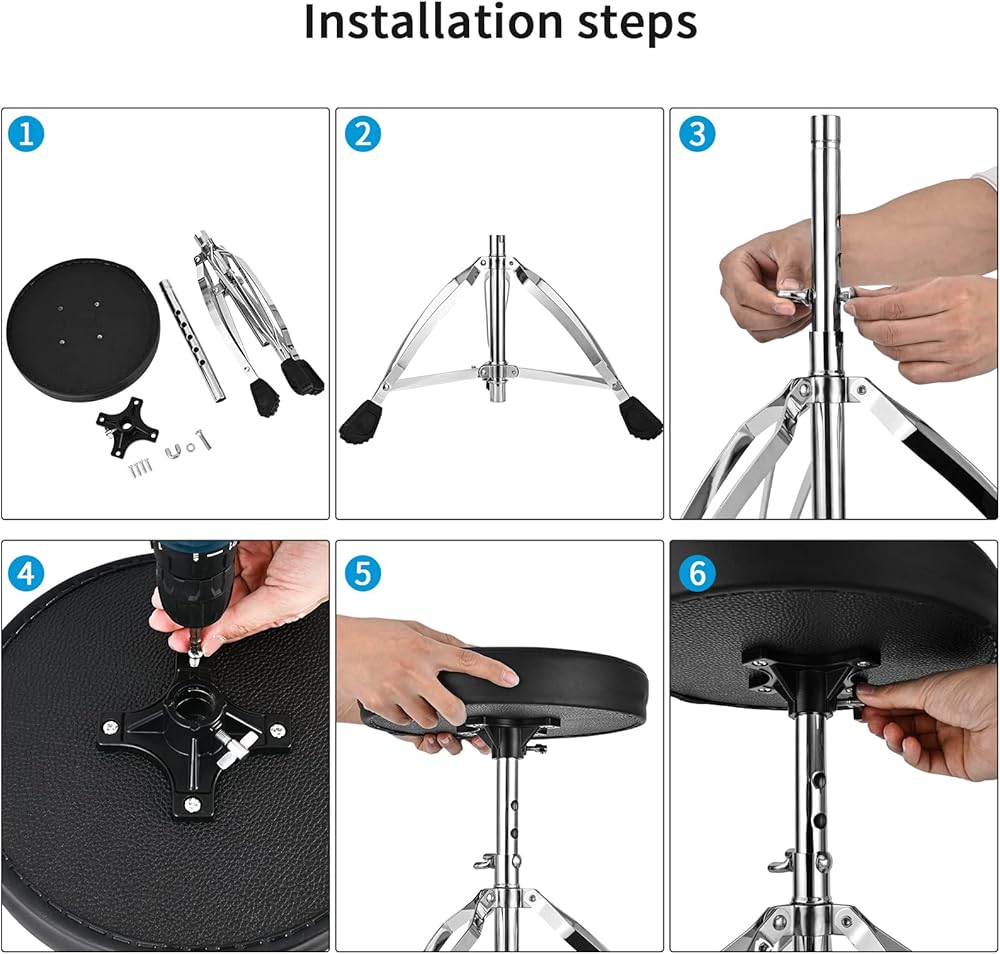 Installation steps

1

2

3

4

5

6